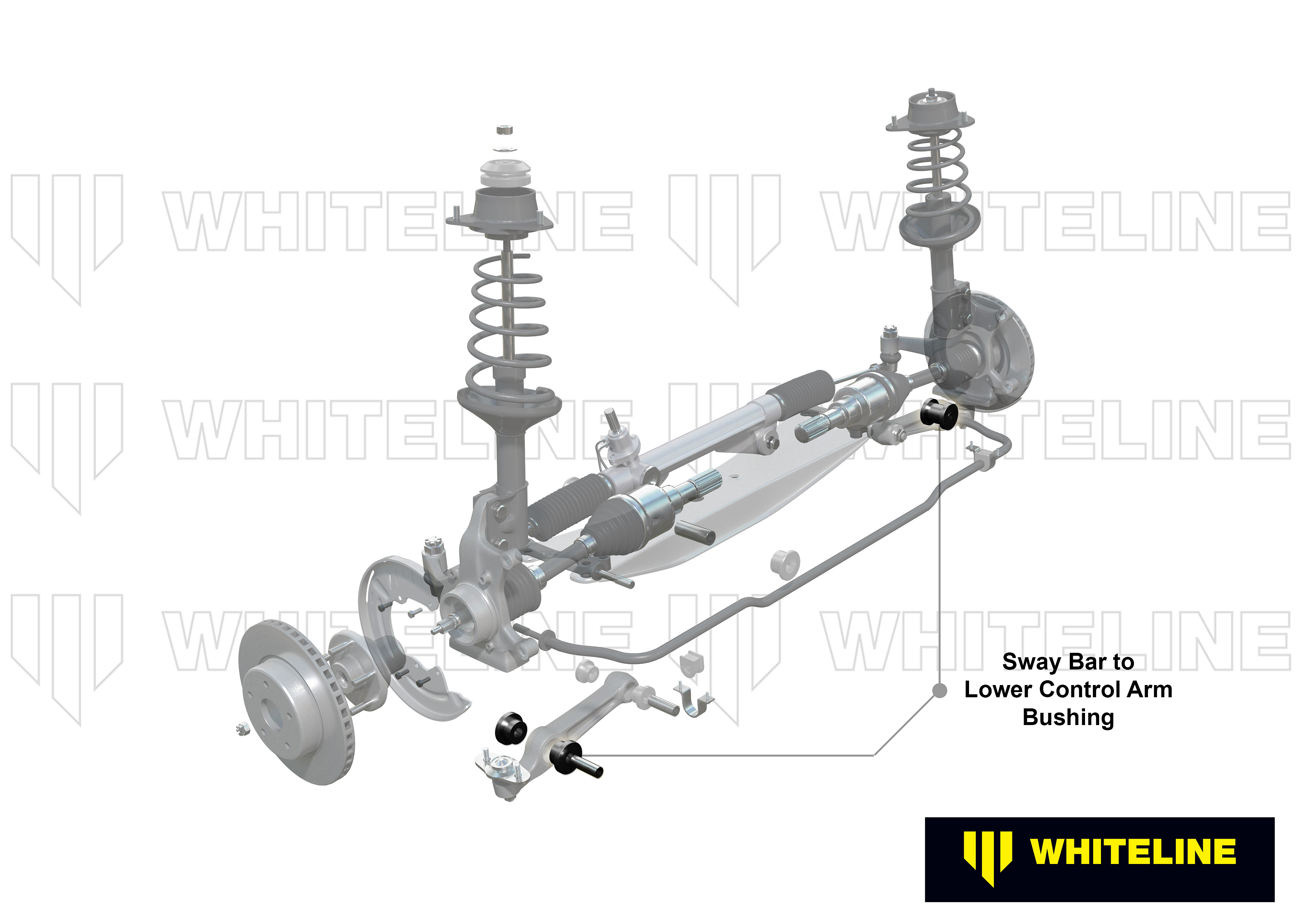 WHITELINE WHITELINE
WHITELINE WHITELINE
WHITELINE WHITELINE

Sway Bar to Lower Control Arm Bushing

WHITELINE