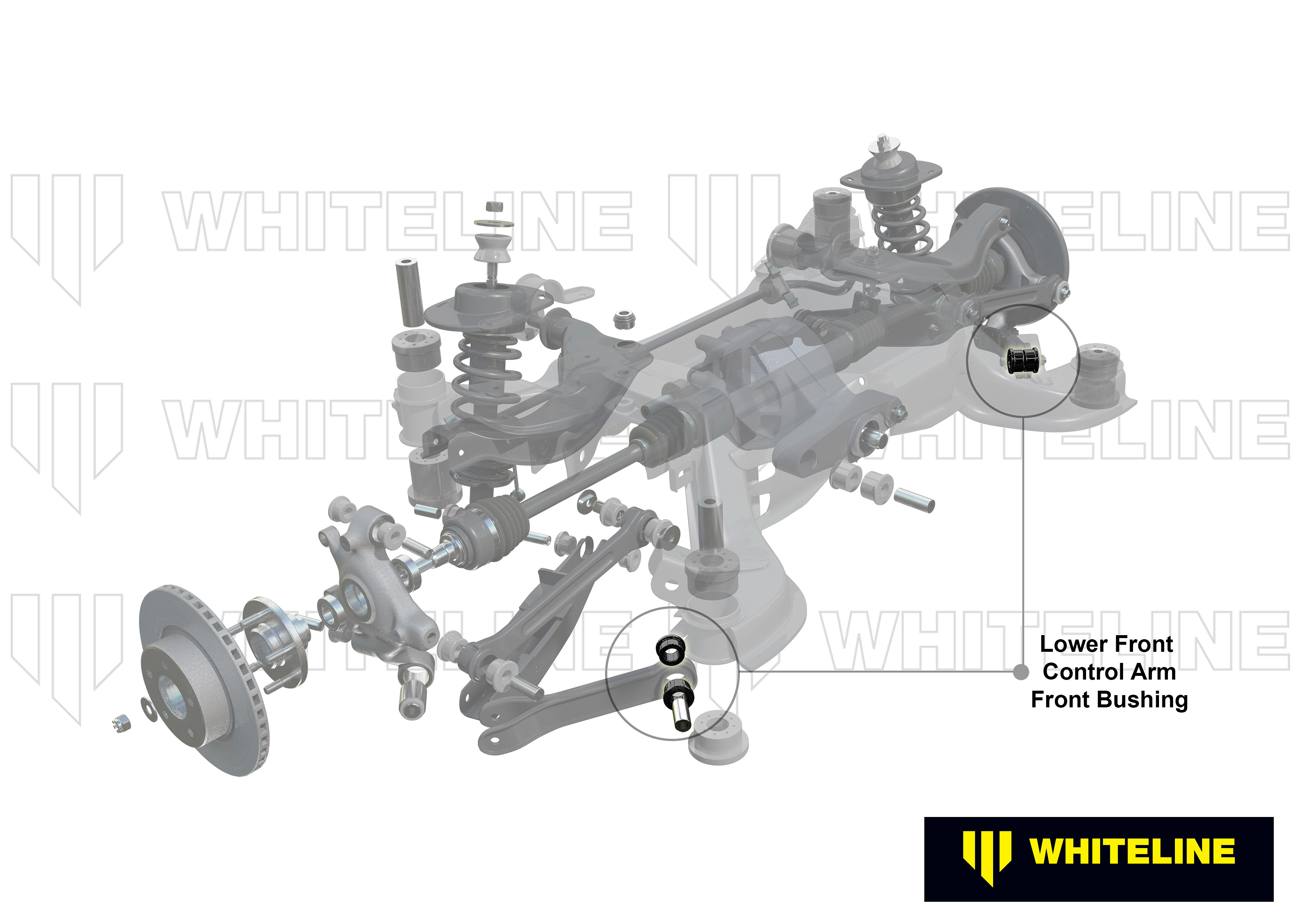 WHITELINE WHITELINE
WHITELINE WHITELINE
WHITELINE WHITELINE

Lower Front
Control Arm
Front Bushing

WHITELINE