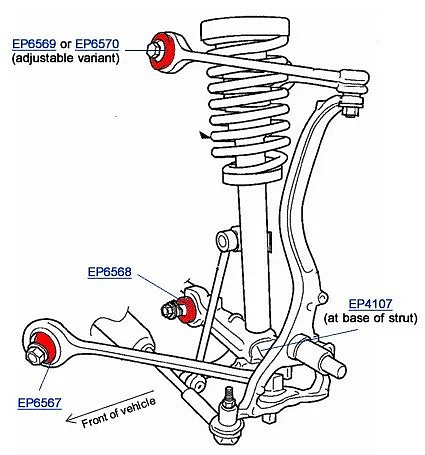 EP6569 or EP6570
(adjustable variant)

EP6568

EP4107
(at base of strut)

EP6567

Front of vehicle