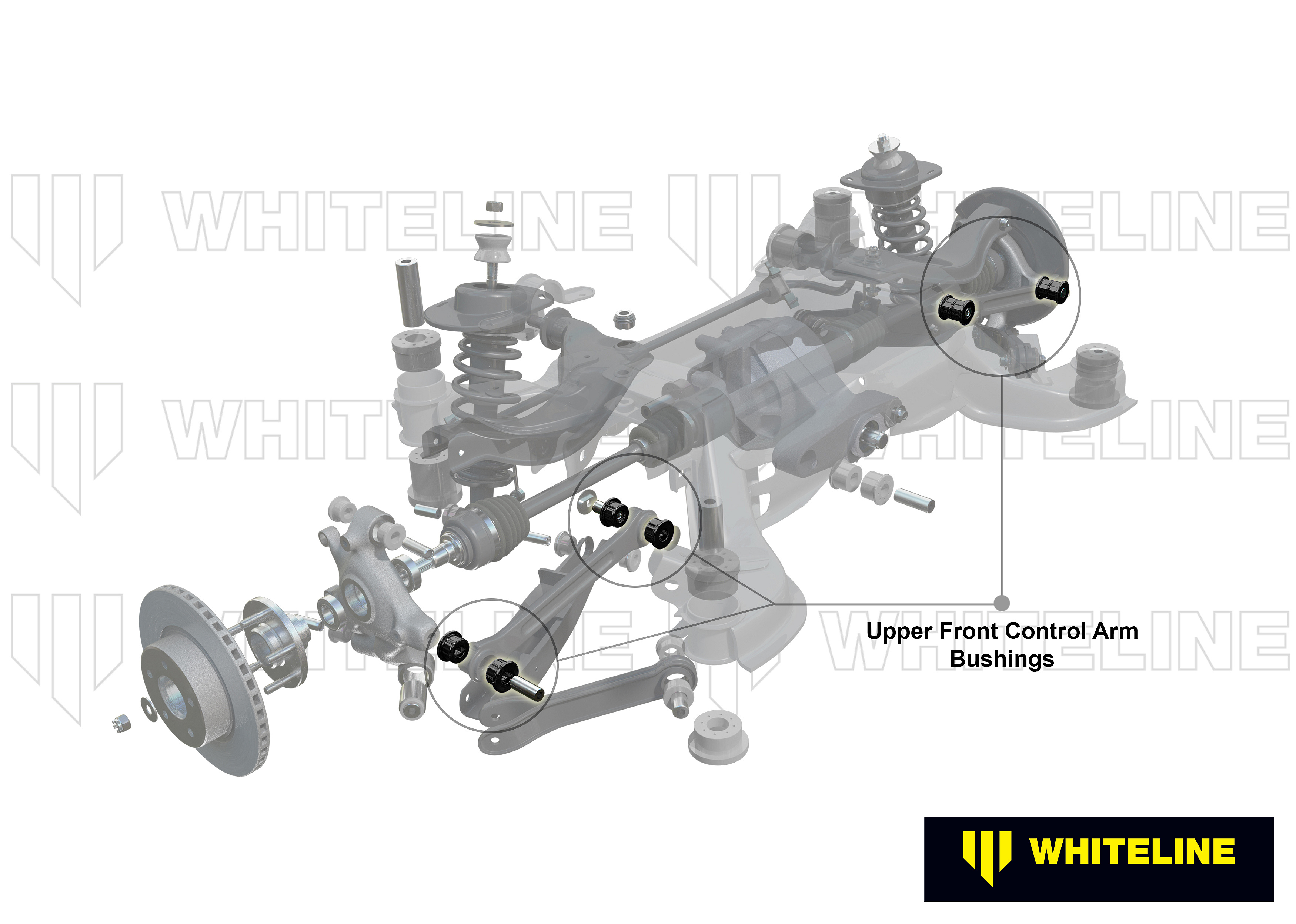 WHITELINE WHITELINE
WHITELINE WHITELINE
WHITELINE WHITELINE

Upper Front Control Arm Bushings

WHITELINE