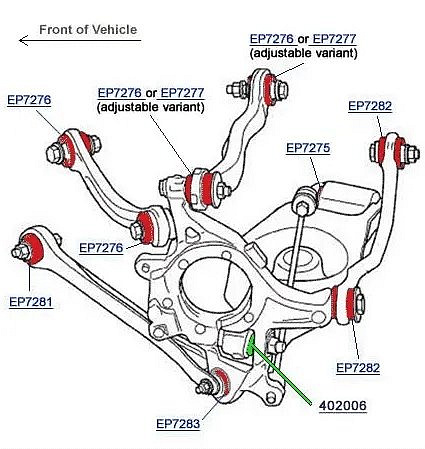 Front of Vehicle

EP7276 or EP7277
(adjustable variant)

EP7276

EP7276 or EP7277
(adjustable variant)

EP7282

EP7275

EP7276

EP7281

EP7282

402006

EP7283